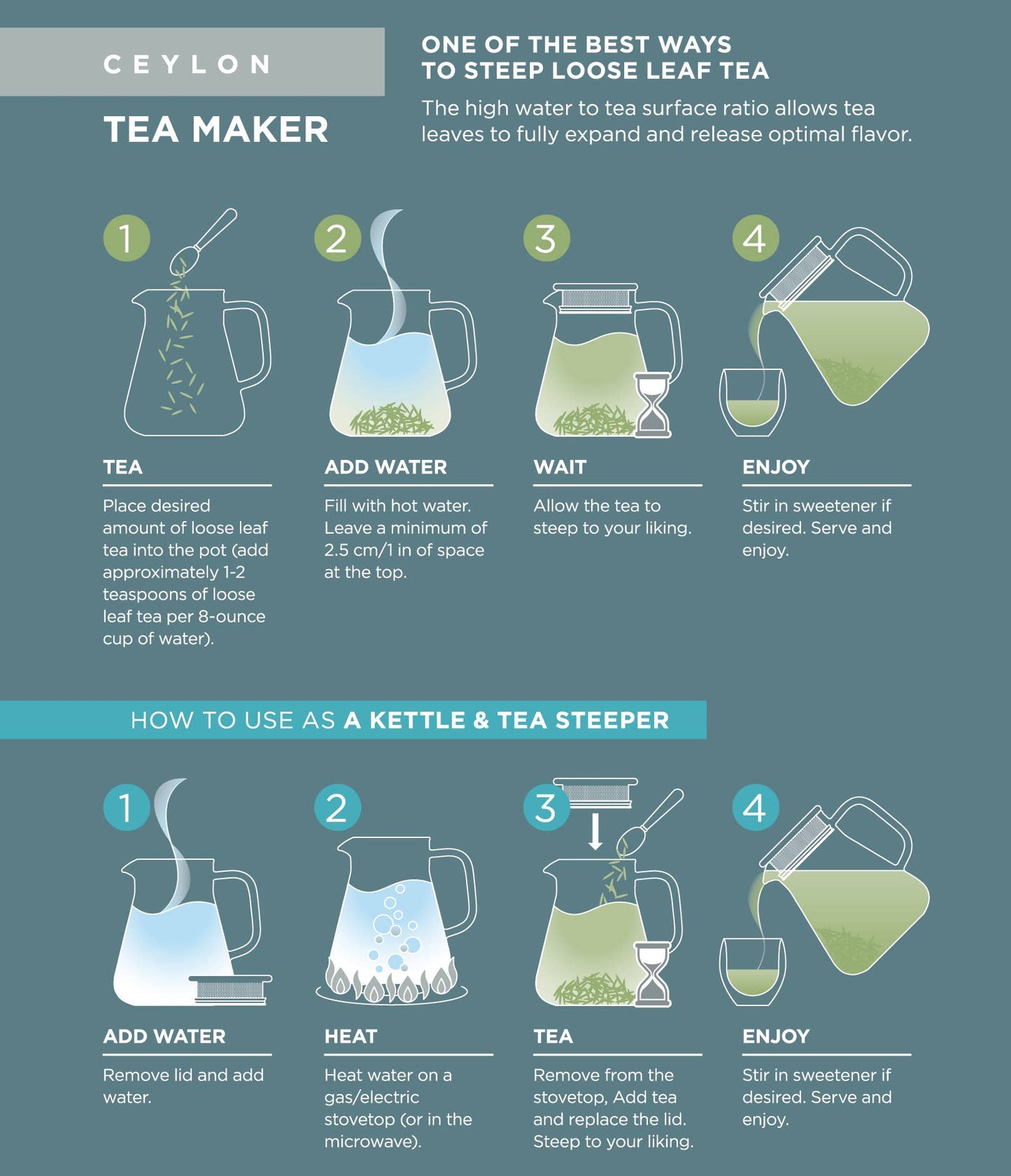 CEYLON

TEA MAKER

ONE OF THE BEST WAYS TO STEEP LOOSE LEAF TEA

The high water to tea surface ratio allows tea leaves to fully expand and release optimal flavor.

1

TEA

Place desired amount of loose leaf tea into the pot (add approximately 1-2 teaspoons of loose leaf tea per 8-ounce cup of water).

2

ADD WATER

Fill with hot water. Leave a minimum of 2.5 cm/1 in of space at the top.

3

WAIT

Allow the tea to steep to your liking.

4

ENJOY

Stir in sweetener if desired. Serve and enjoy.

HOW TO USE AS A KETTLE & TEA STEEPER

1

ADD WATER

Remove lid and add water.

2

HEAT

Heat water on a gas/electric stovetop (or in the microwave).

3

TEA

Remove from the stovetop, Add tea and replace the lid. Steep to your liking.

4

ENJOY

Stir in sweetener if desired. Serve and enjoy.